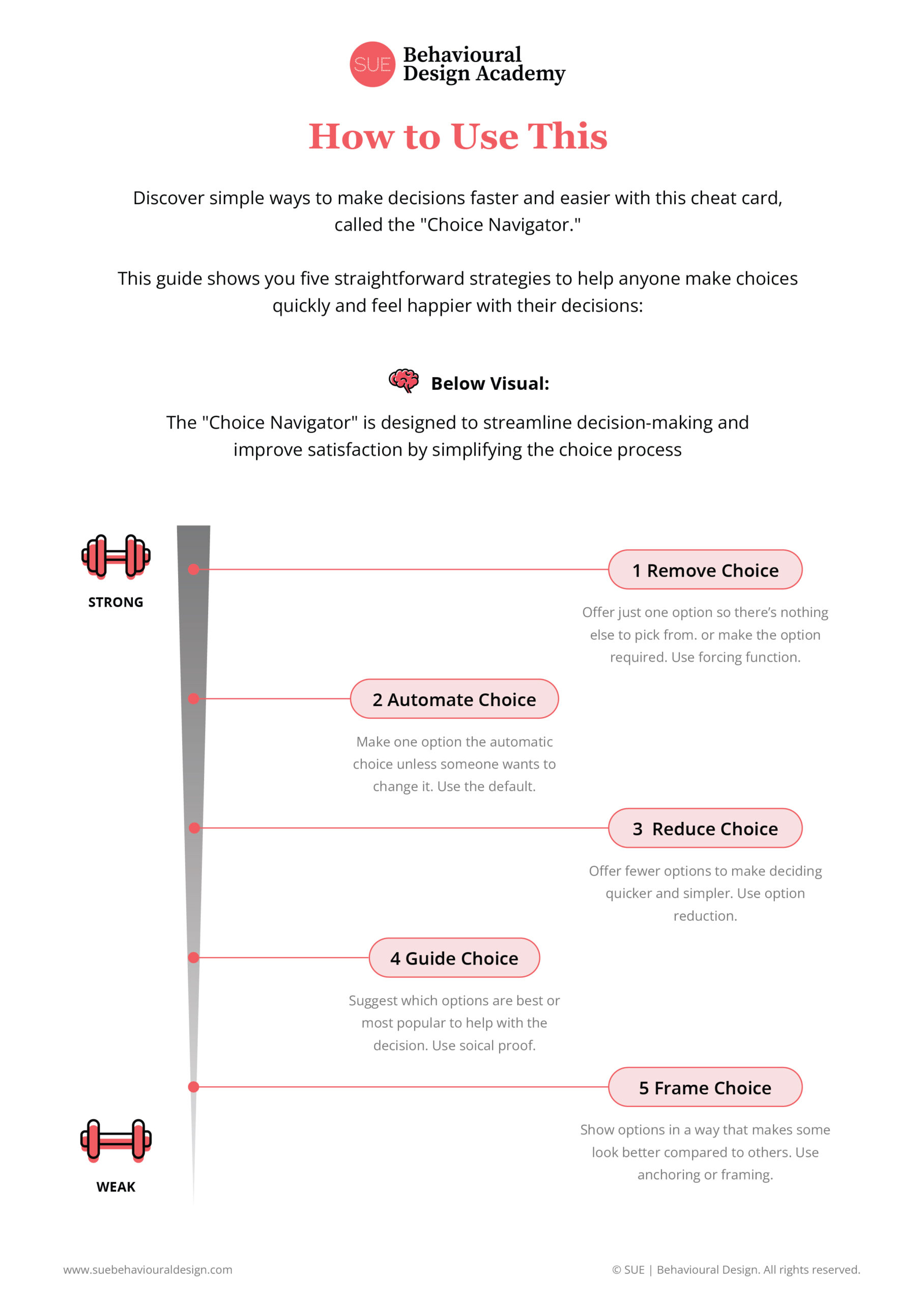 SUE Behavioural Design Academy

How to Use This

Discover simple ways to make decisions faster and easier with this cheat card, called the "Choice Navigator."

This guide shows you five straightforward strategies to help anyone make choices quickly and feel happier with their decisions:

Below Visual:

The "Choice Navigator" is designed to streamline decision-making and improve satisfaction by simplifying the choice process

STRONG

1 Remove Choice

Offer just one option so there's nothing else to pick from. or make the option required. Use forcing function.

2 Automate Choice

Make one option the automatic choice unless someone wants to change it. Use the default.

3 Reduce Choice

Offer fewer options to make deciding quicker and simpler. Use option reduction.

4 Guide Choice

Suggest which options are best or most popular to help with the decision. Use soical proof.

5 Frame Choice

Show options in a way that makes some look better compared to others. Use anchoring or framing.

WEAK

www.suebehaviouraldesign.com

© SUE | Behavioural Design. All rights reserved.